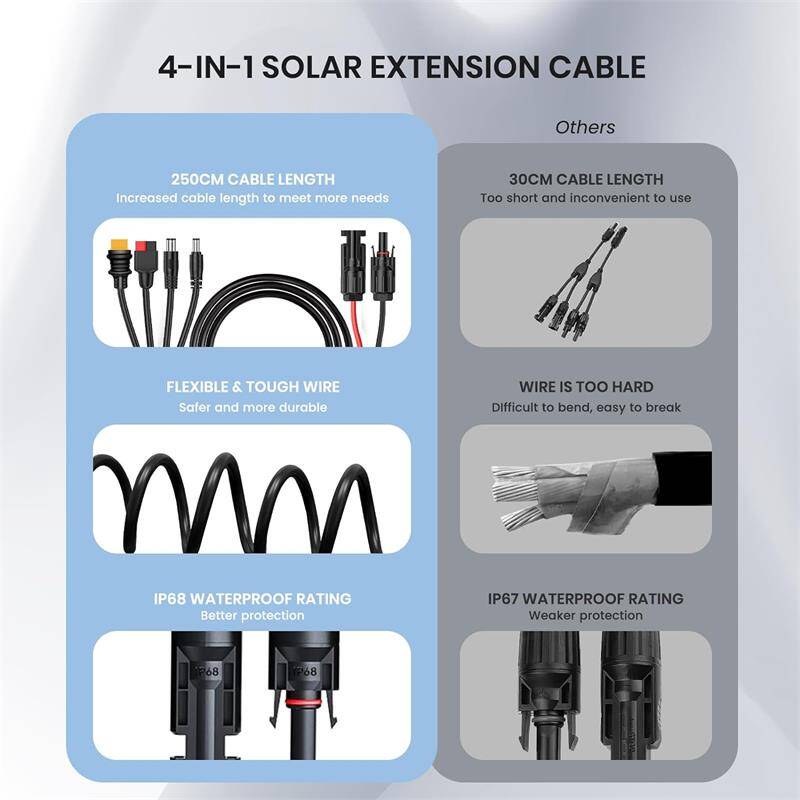 4-IN-1 SOLAR EXTENSION CABLE

250CM CABLE LENGTH
Increased cable length to meet more needs

FLEXIBLE & TOUGH WIRE
Safer and more durable

IP68 WATERPROOF RATING
Better protection

IP68

IP68

Others

30CM CABLE LENGTH
Too short and inconvenient to use

WIRE IS TOO HARD
Difficult to bend, easy to break

IP67 WATERPROOF RATING
Weaker protection